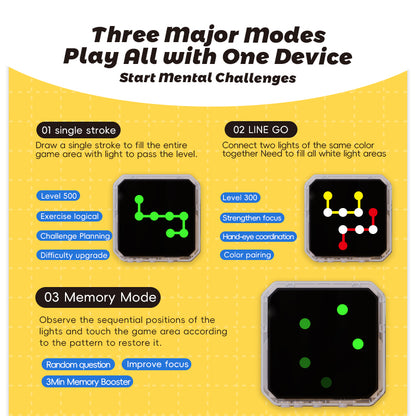 Three Major Modes
Play All with One Device
Start Mental Challenges

01 single stroke
Draw a single stroke to fill the entire game area with light to pass the level.

Level 500
Exercise logical
Challenge Planning
Difficulty upgrade

02 LINE GO
Connect two lights of the same color together Need to fill all white light areas

Level 300
Strengthen focus
Hand-eye coordination
Color pairing

03 Memory Mode
Observe the sequential positions of the lights and touch the game area according to the pattern to restore it.

Random question
Improve focus
3Min Memory Booster